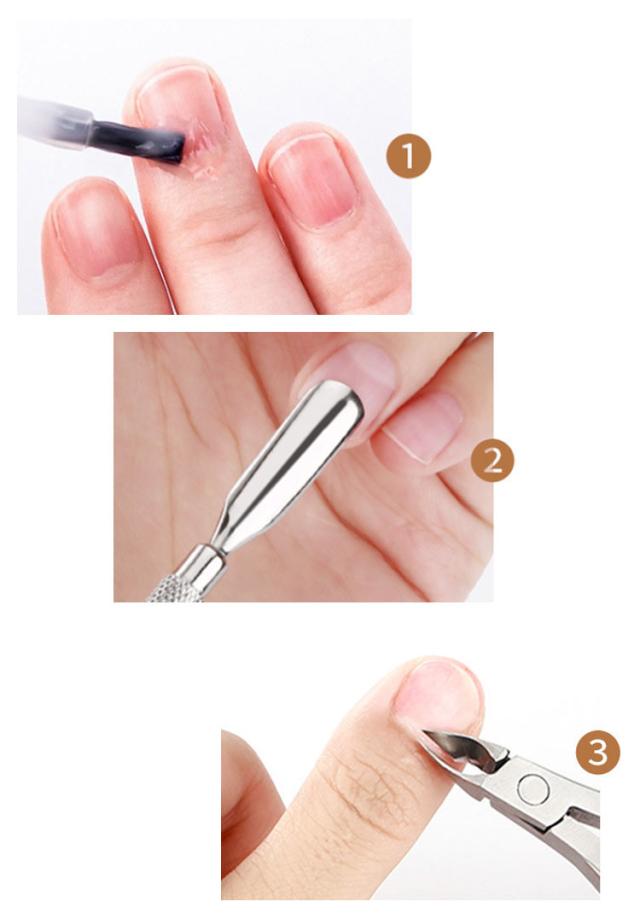 1

2

3