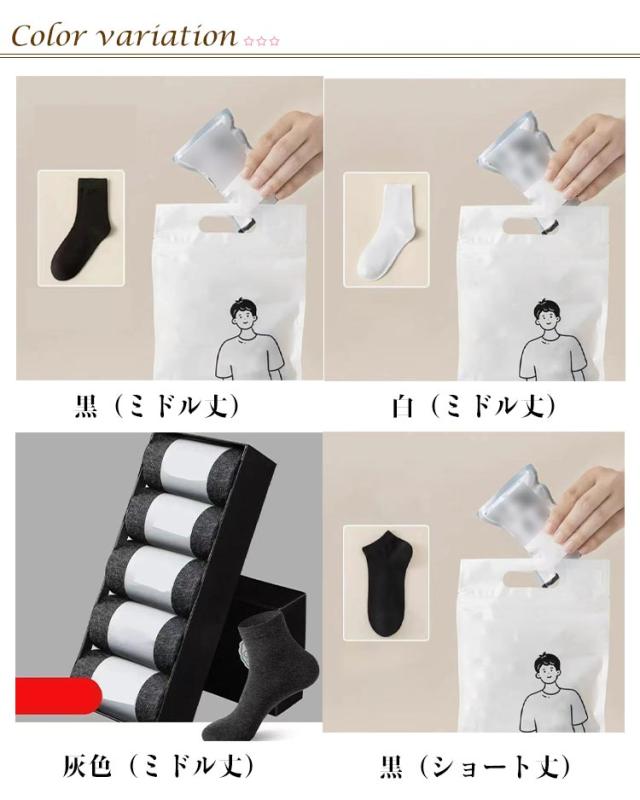 Color variation ☆☆☆

黒（ミドル丈）

白（ミドル丈）

灰色（ミドル丈）

黒（ショート丈）