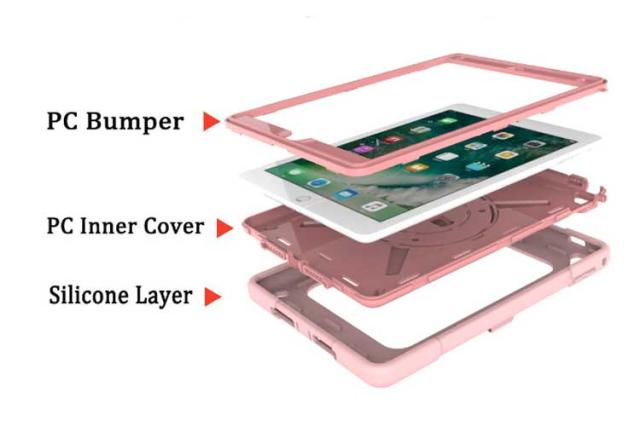 PC Bumper

PC Inner Cover

Silicone Layer