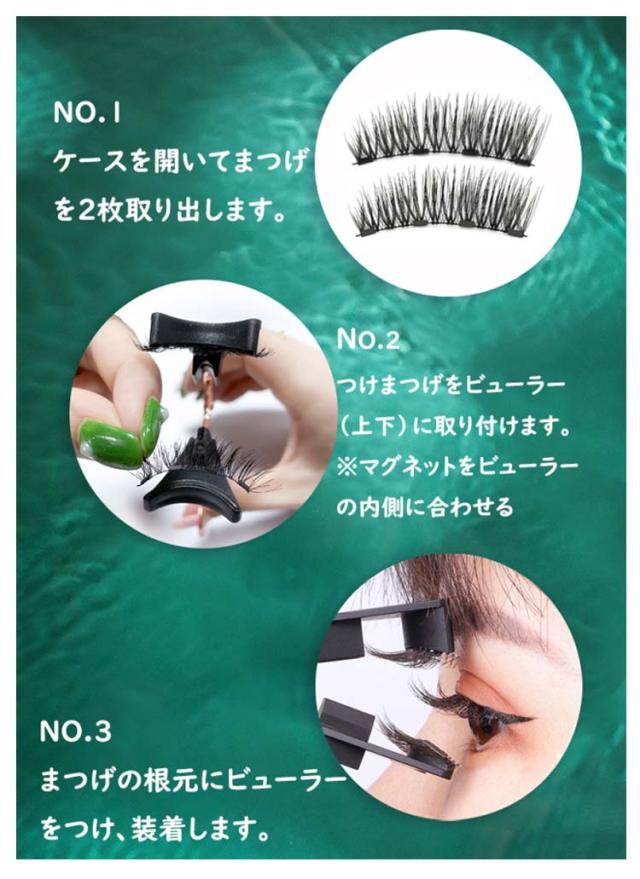 NO.1
ケースを開いてまつげを2枚取り出します。

NO.2
つけまつげをビューラー（上下）に取り付けます。
※マグネットをビューラーの内側に合わせる

NO.3
まつげの根元にビューラーをつけ、装着します。