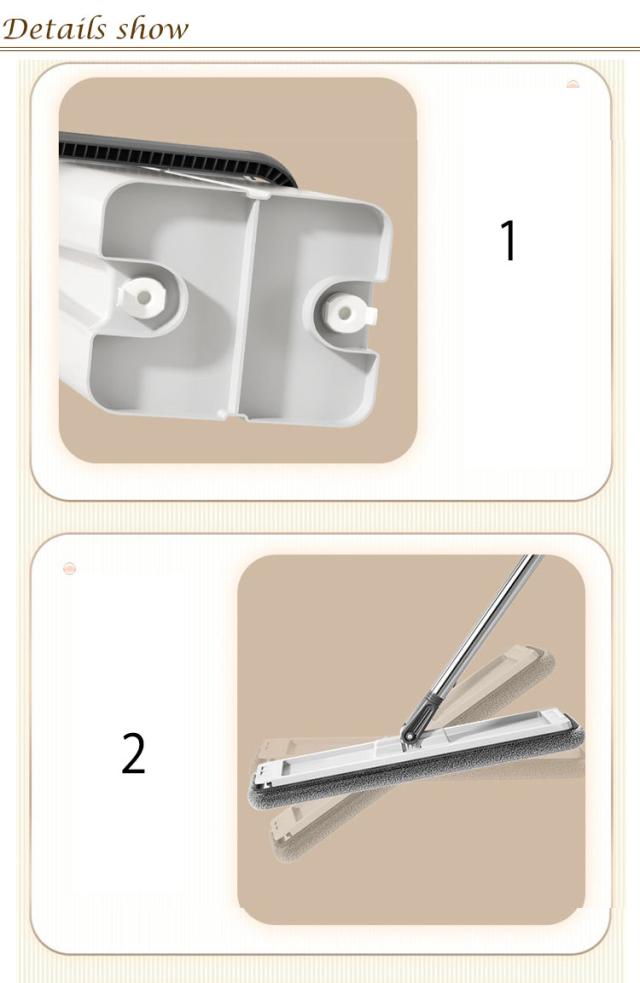 Details show

1

2