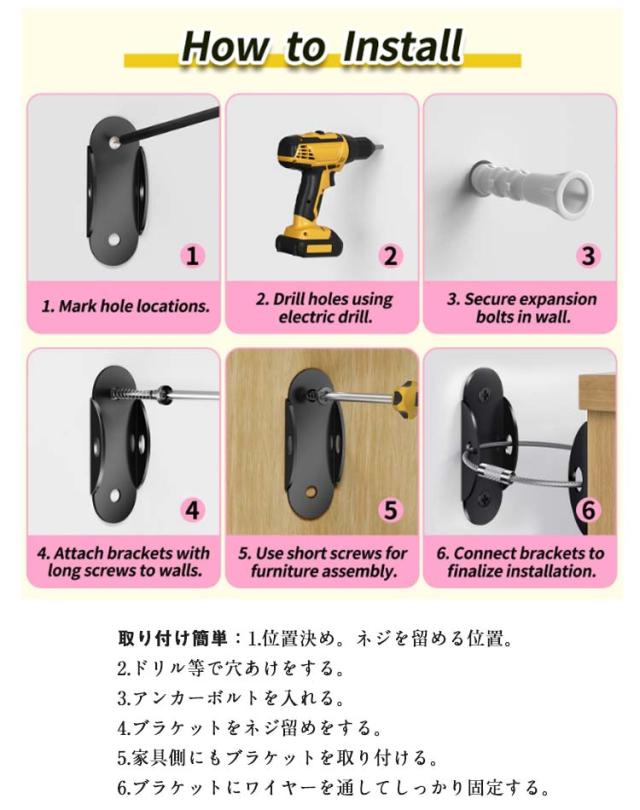 How to Install

1

1. Mark hole locations.

2

2. Drill holes using electric drill.

3

3. Secure expansion bolts in wall.

4

4. Attach brackets with long screws to walls.

5

5. Use short screws for furniture assembly.

6

6. Connect brackets to finalize installation.

取り付け簡単：1.位置決め。ネジを留める位置。
2.ドリル等で穴あけをする。
3.アンカーボルトを入れる。
4.ブラケットをネジ留めをする。
5.家具側にもブラケットを取り付ける。
6.ブラケットにワイヤーを通してしっかり固定する。