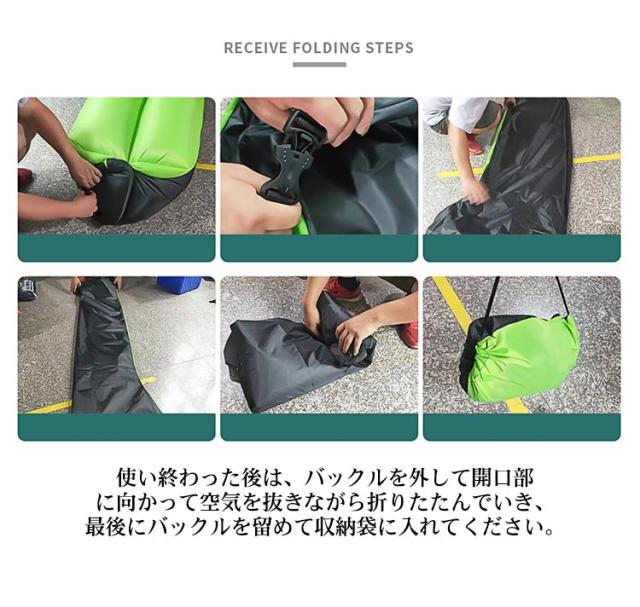 RECEIVE FOLDING STEPS

使い終わった後は、バックルを外して開口部に向かって空気を抜きながら折りたたんでいき、最後にバックルを留めて収納袋に入れてください。