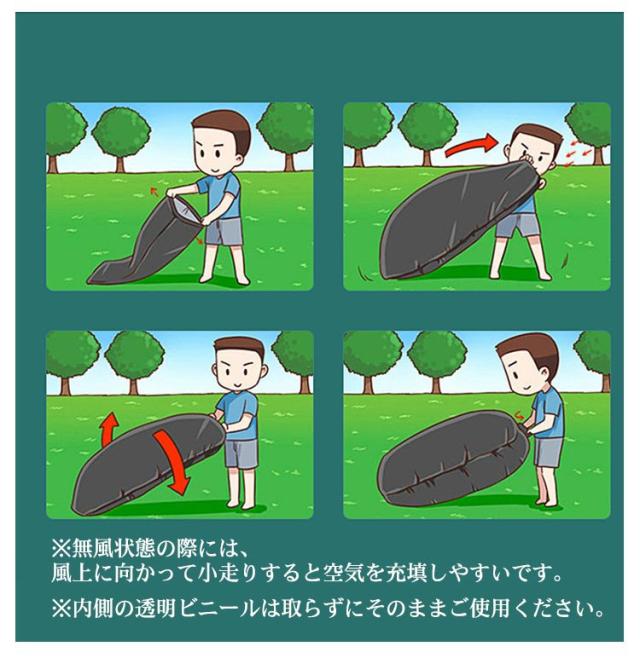 ※無風状態の際には、
風上に向かって小走りすると空気を充填しやすいです。

※内側の透明ビニールは取らずにそのままご使用ください。