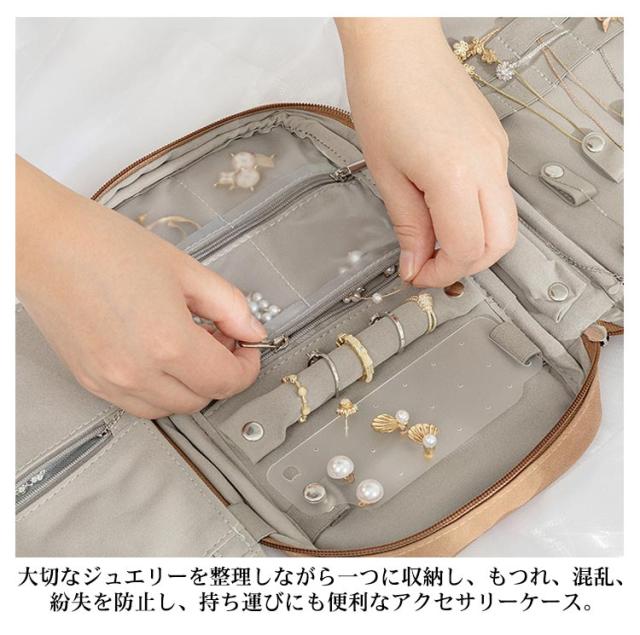 大切なジュエリーを整理しながら一つに収納し、もつれ、混乱、紛失を防止し、持ち運びにも便利なアクセサリーケース。