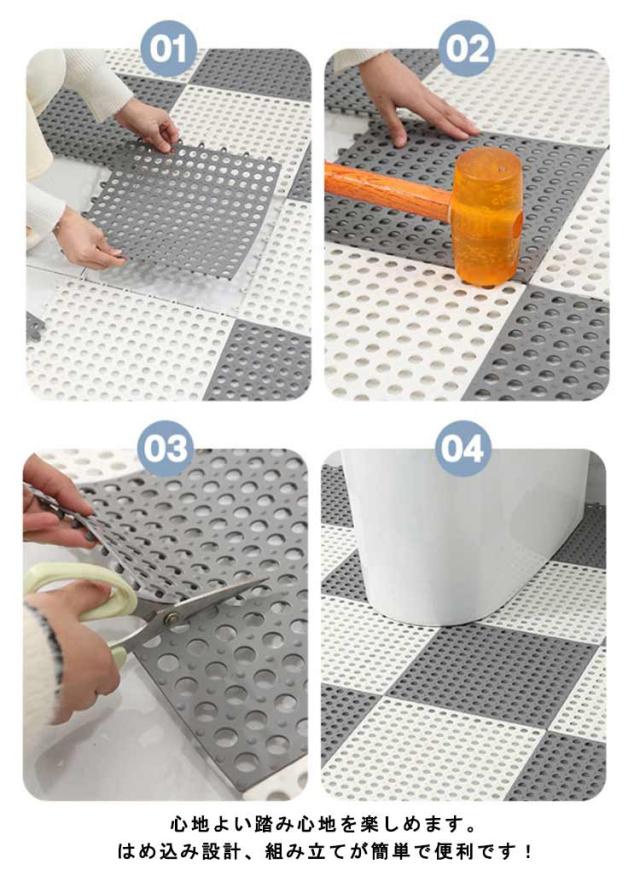 01

02

03

04

心地よい踏み心地を楽しめます。
はめ込み設計、組み立てが簡単で便利です！