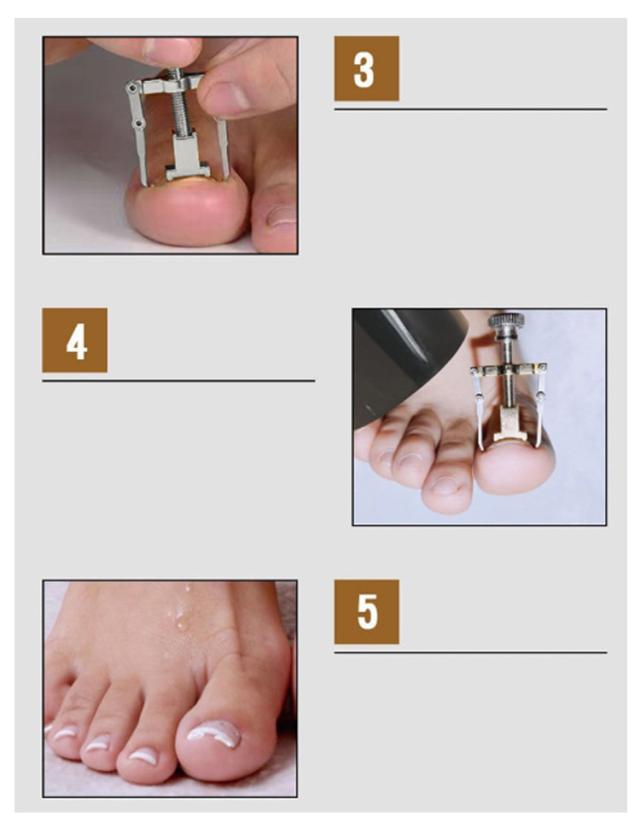 3

4

5