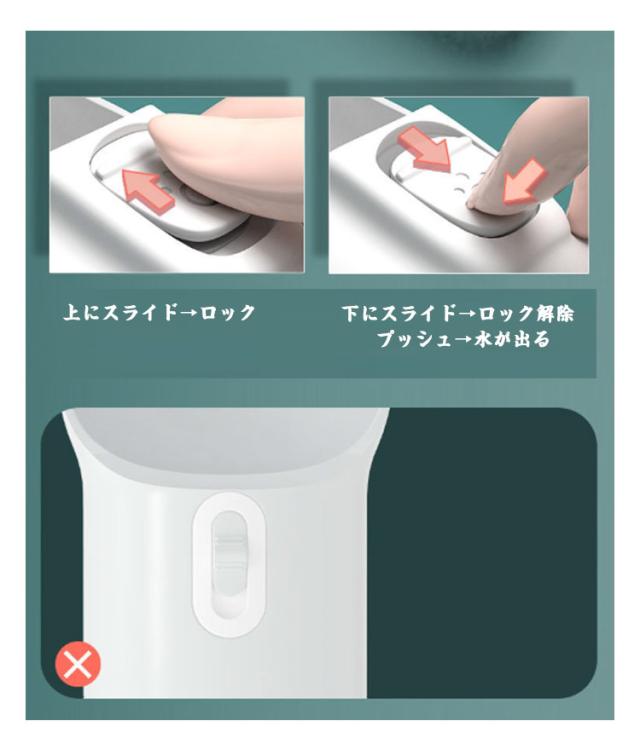 上にスライド→ロック

下にスライド→ロック解除
プッシュ→水が出る