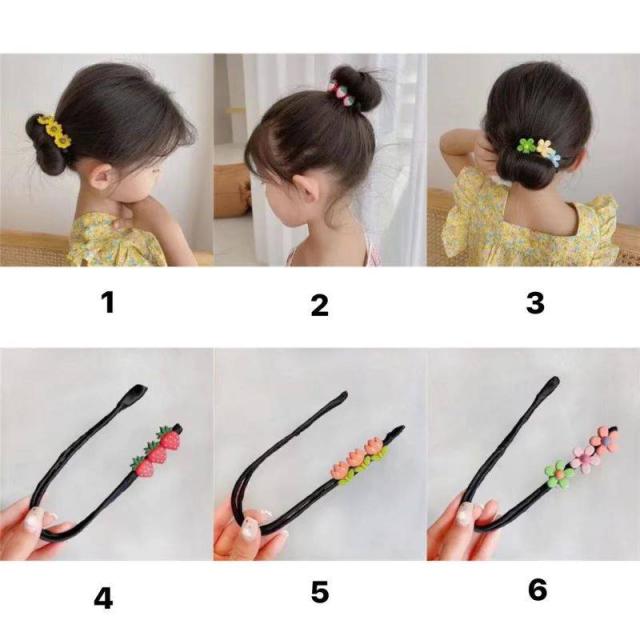 1 2 3

4 5 6