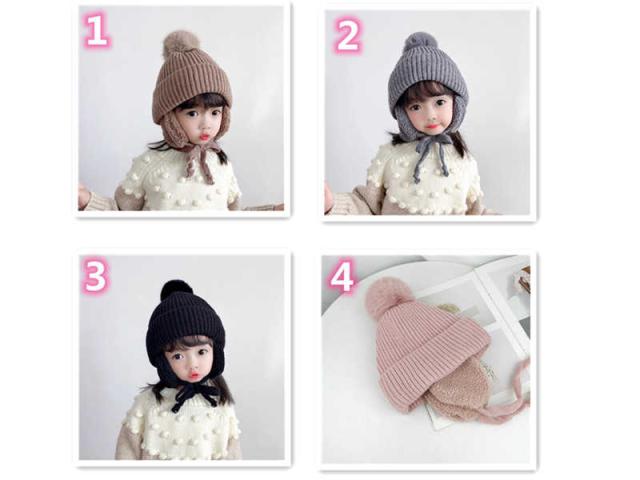 1

2

3

4