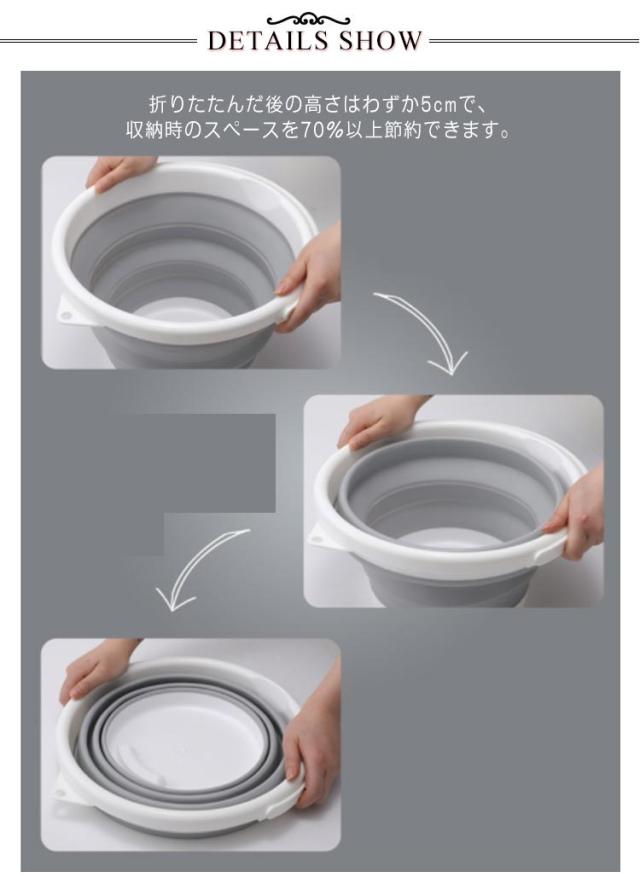 DETAILS SHOW

折りたたんだ後の高さはわずか5cmで、
収納時のスペースを70%以上節約できます。