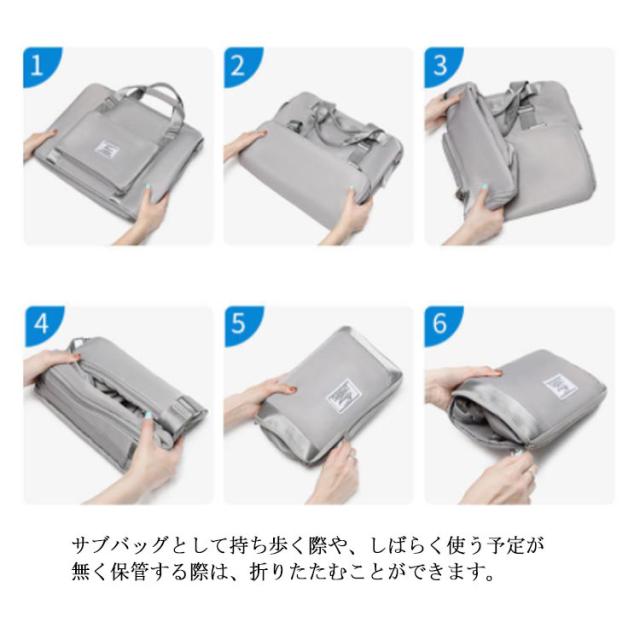 1

2

3

4

5

6

サブバッグとして持ち歩く際や、しばらく使う予定が無く保管する際は、折りたたむことができます。