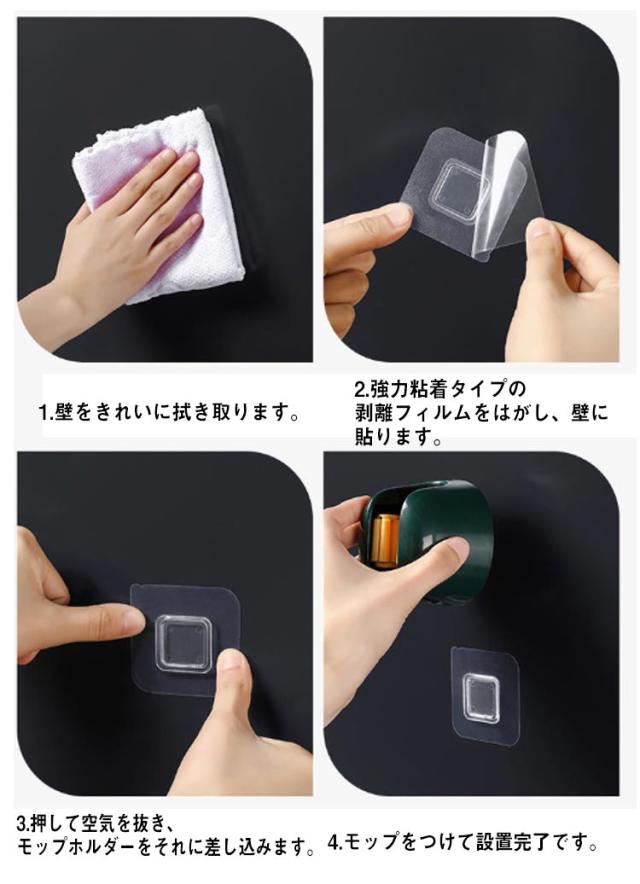 1.壁をきれいに拭き取ります。

2.強力粘着タイプの剥離フィルムをはがし、壁に貼ります。

3.押して空気を抜き、モップホルダーをそれに差し込みます。

4.モップをつけて設置完了です。