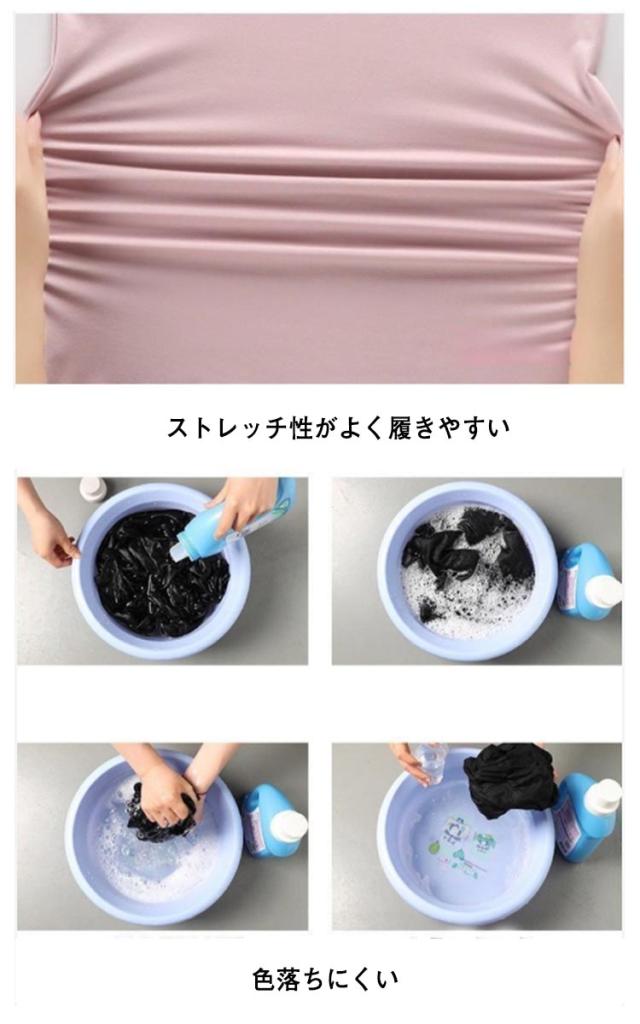 ストレッチ性がよく履きやすい

色落ちにくい