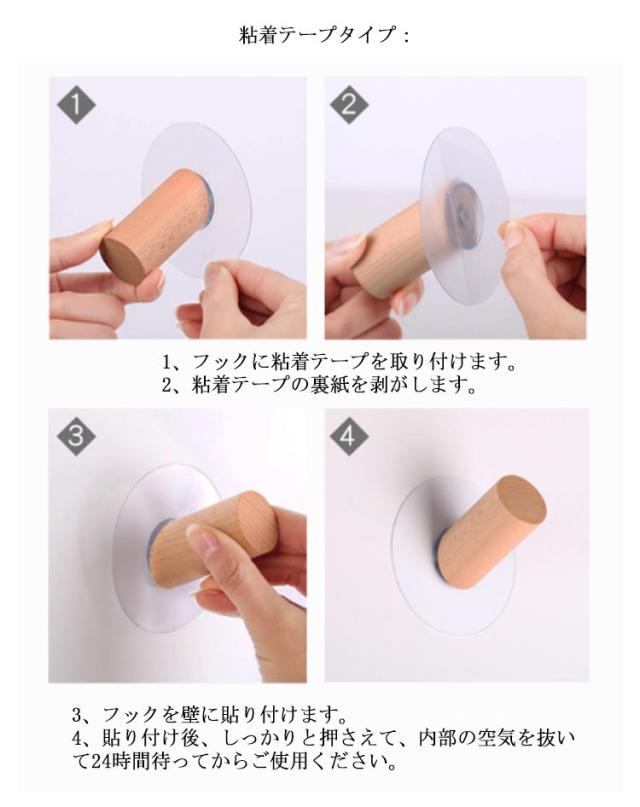 粘着テープタイプ：

1

2

1、フックに粘着テープを取り付けます。
2、粘着テープの裏紙を剥がします。

3

4

3、フックを壁に貼り付けます。
4、貼り付け後、しっかりと押さえて、内部の空気を抜いて24時間待ってからご使用ください。