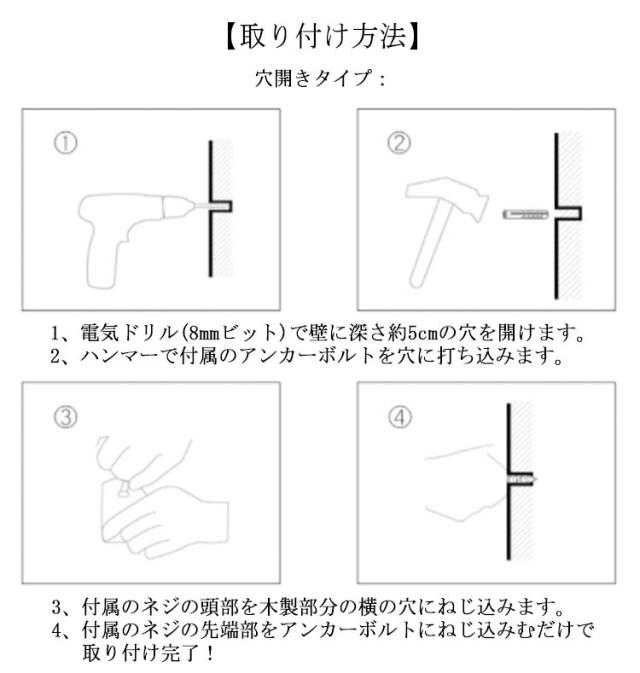 【取り付け方法】

穴開きタイプ：

①

②

1、電気ドリル(8mmビット)で壁に深さ約5cmの穴を開けます。
2、ハンマーで付属のアンカーボルトを穴に打ち込みます。

③

④

3、付属のネジの頭部を木製部分の横の穴にねじ込みます。
4、付属のネジの先端部をアンカーボルトにねじ込みむだけで取り付け完了！