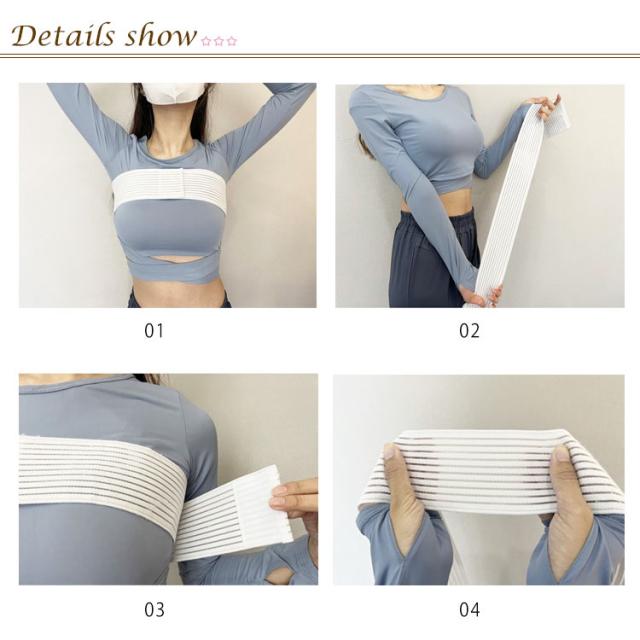 Details show ☆☆☆

01

02

03

04