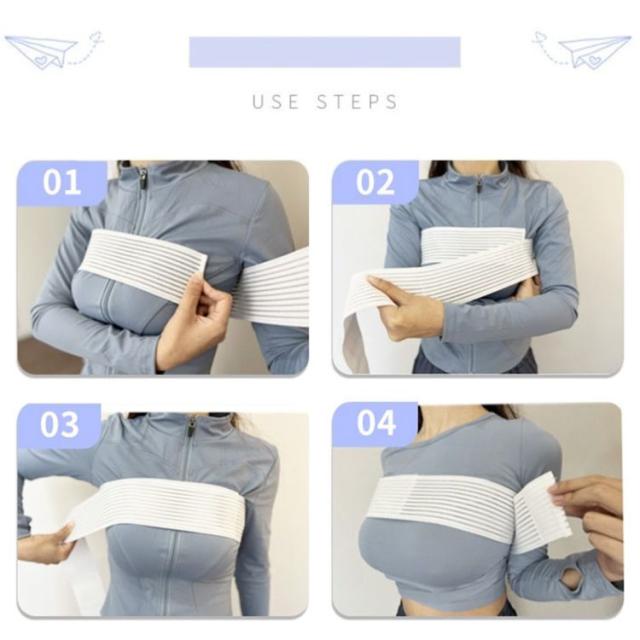 USE STEPS

01

02

03

04