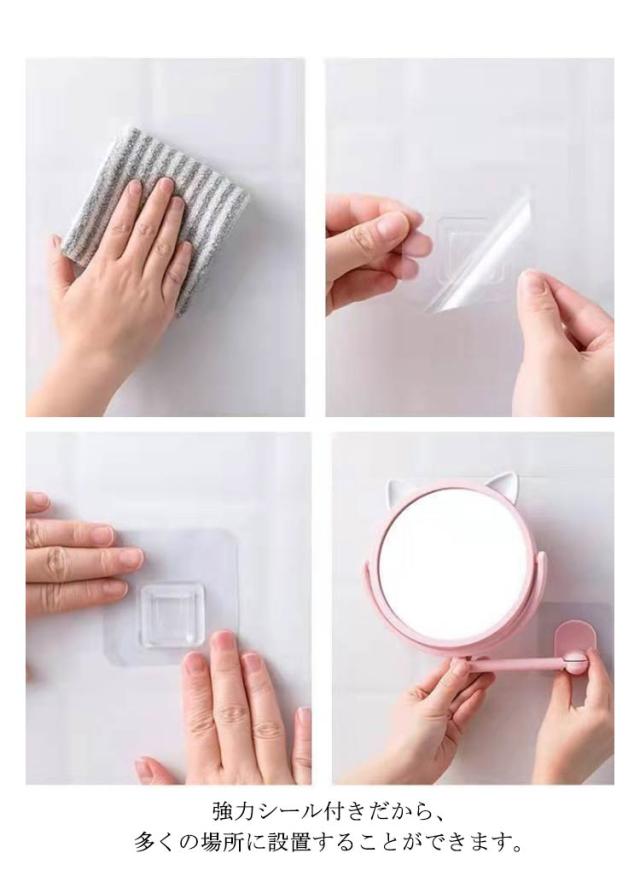 強力シール付きだから、
多くの場所に設置することができます。