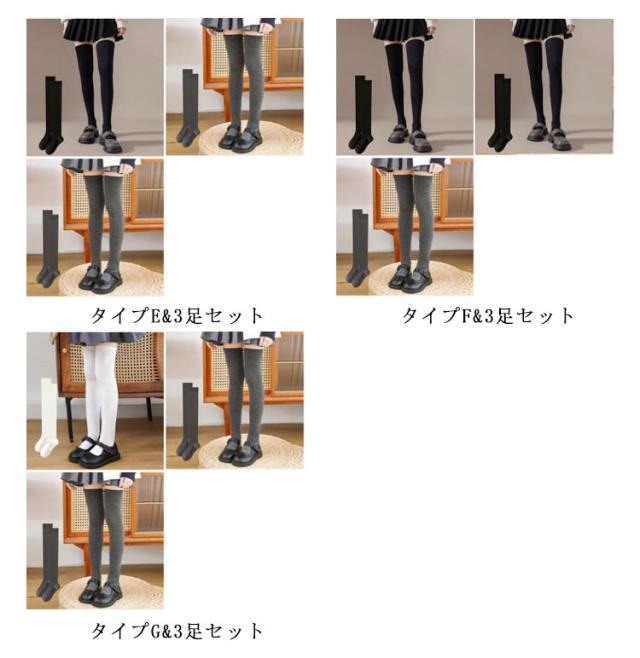 タイプE&3足セット

タイプF&3足セット

タイプG&3足セット