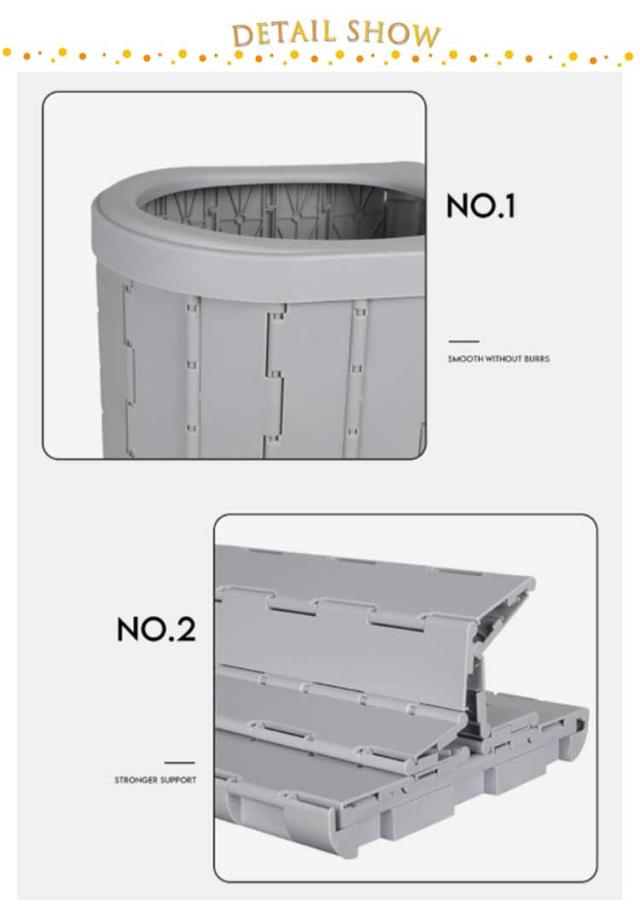 DETAIL SHOW

NO.1

SMOOTH WITHOUT BURRS

NO.2

STRONGER SUPPORT