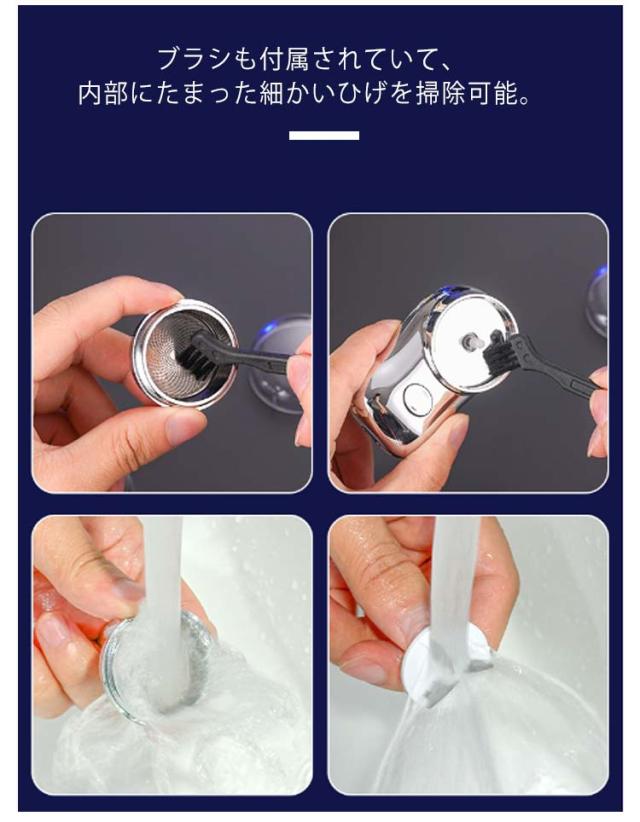 ブラシも付属されていて、
内部にたまった細かいひげを掃除可能。