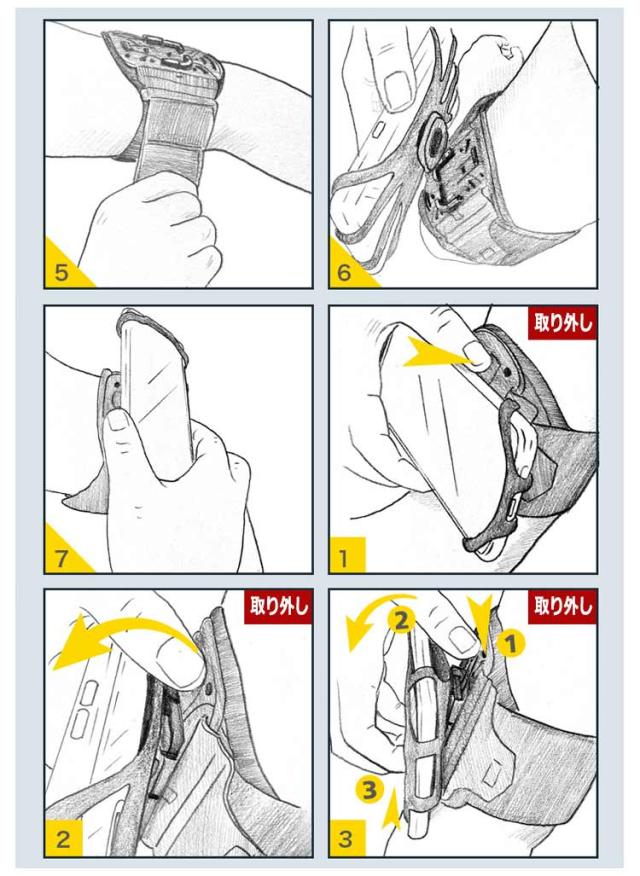 5

6

7

取り外し
1

取り外し
2

取り外し
2
1
3
3