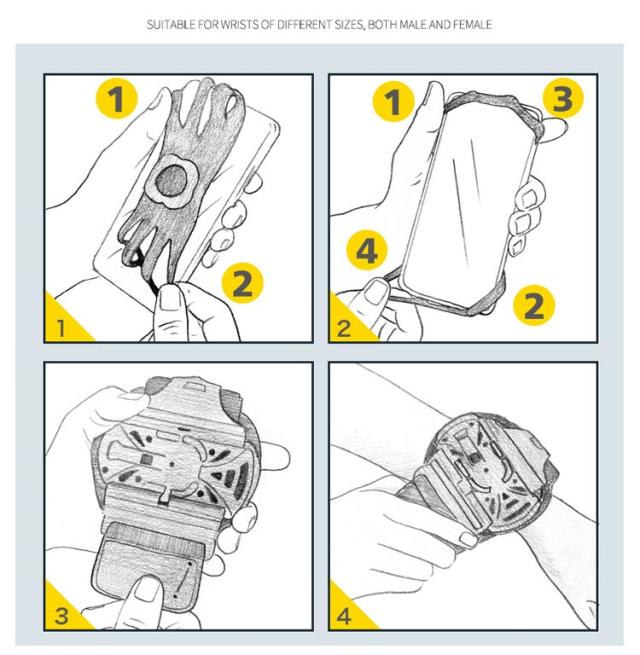 SUITABLE FOR WRISTS OF DIFFERENT SIZES, BOTH MALE AND FEMALE

1
2
1

1
3
4
2
2

3

4