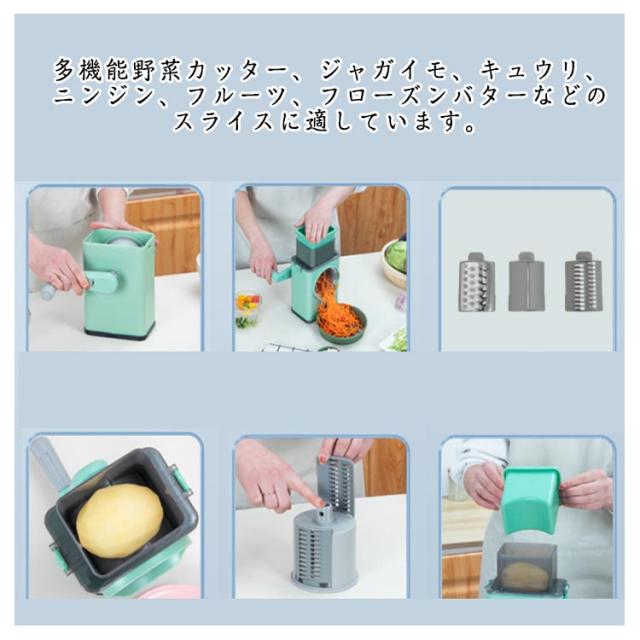 多機能野菜カッター、ジャガイモ、キュウリ、ニンジン、フルーツ、フローズンバターなどのスライスに適しています。