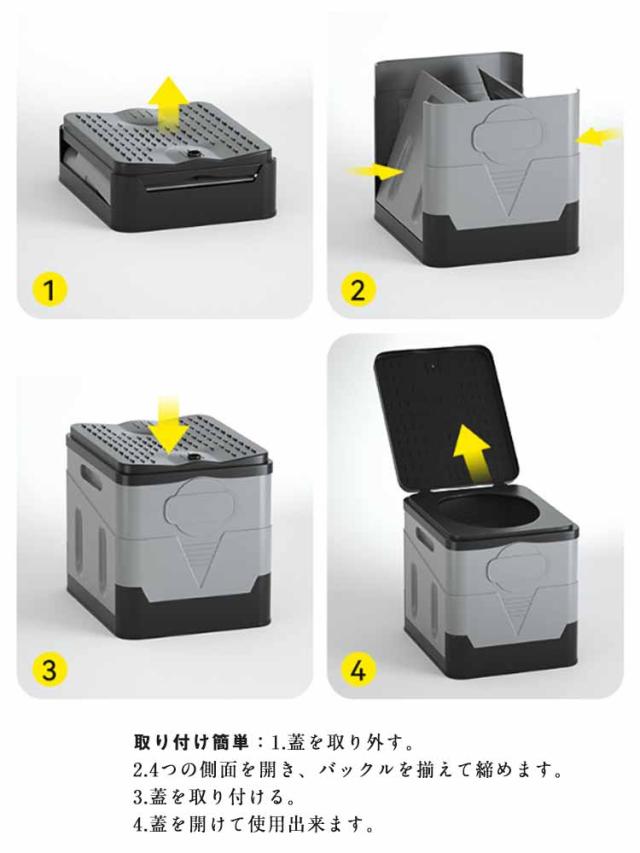 1

2

3

4

取り付け簡単：1.蓋を取り外す。
2.4つの側面を開き、バックルを揃えて締めます。
3.蓋を取り付ける。
4.蓋を開けて使用出来ます。