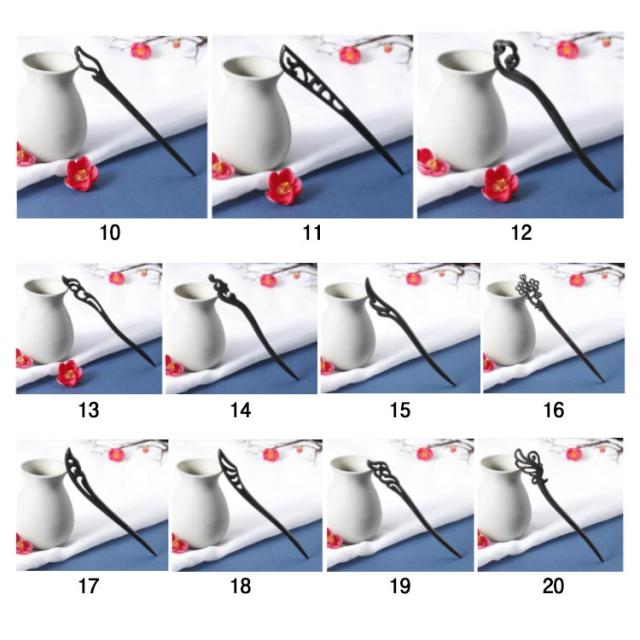 10
11
12
13
14
15
16
17
18
19
20