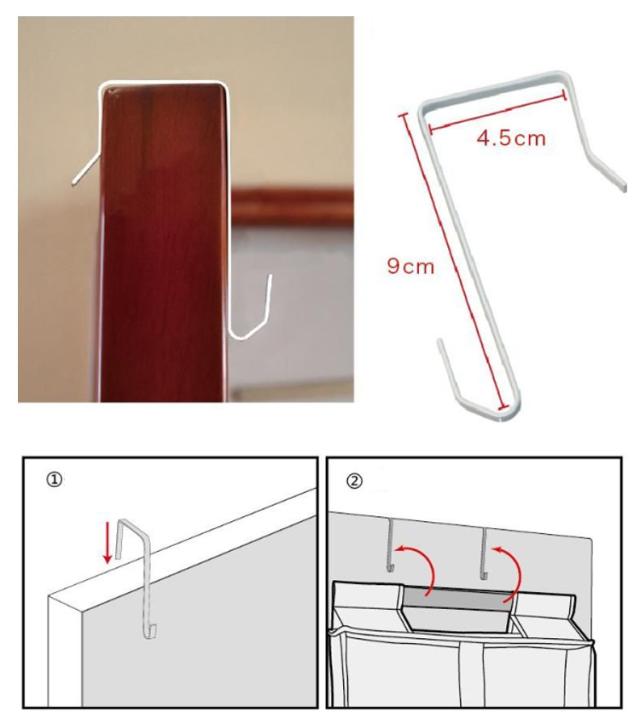 4.5cm

9cm

①

②