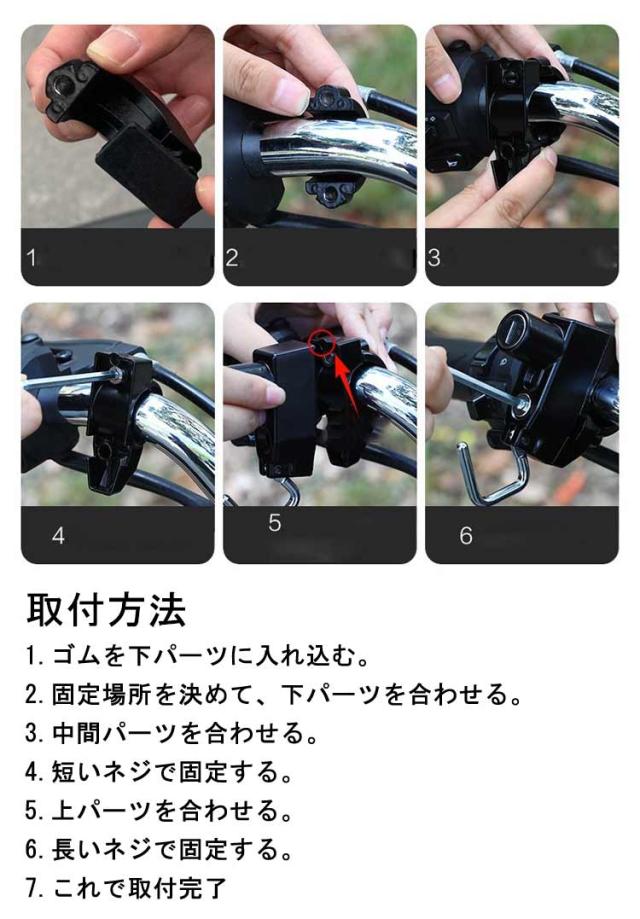 1

2

3

4

5

6

取付方法

1. ゴムを下パーツに入れ込む。
2. 固定場所を決めて、下パーツを合わせる。
3. 中間パーツを合わせる。
4. 短いネジで固定する。
5. 上パーツを合わせる。
6. 長いネジで固定する。
7. これで取付完了