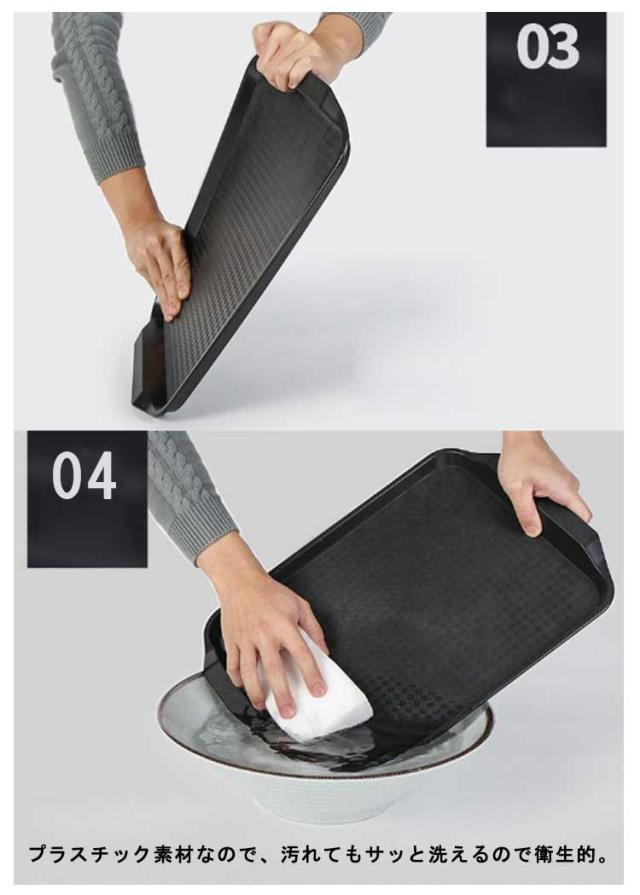 03

04

プラスチック素材なので、汚れてもサッと洗えるので衛生的。