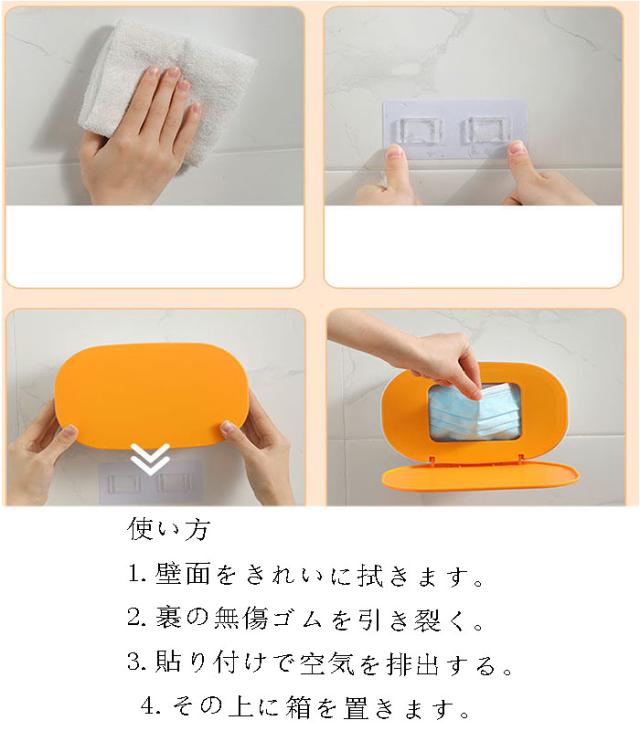 使い方

1. 壁面をきれいに拭きます。

2. 裏の無傷ゴムを引き裂く。

3. 貼り付けで空気を排出する。

4. その上に箱を置きます。