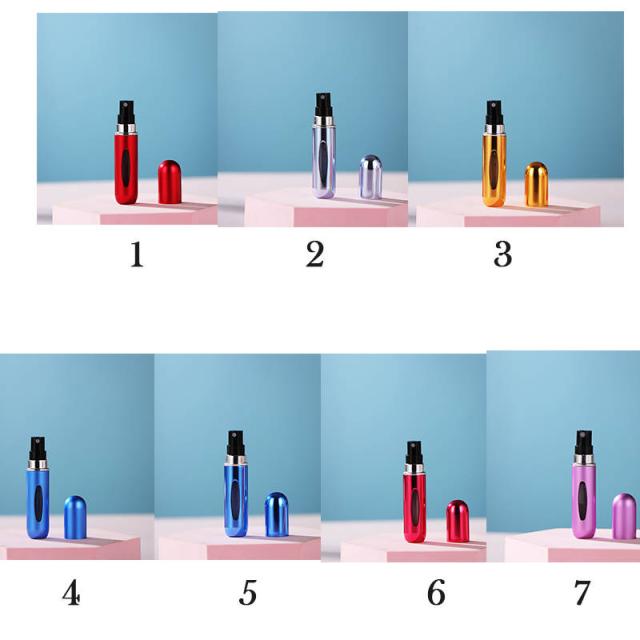 1 2 3

4 5 6 7