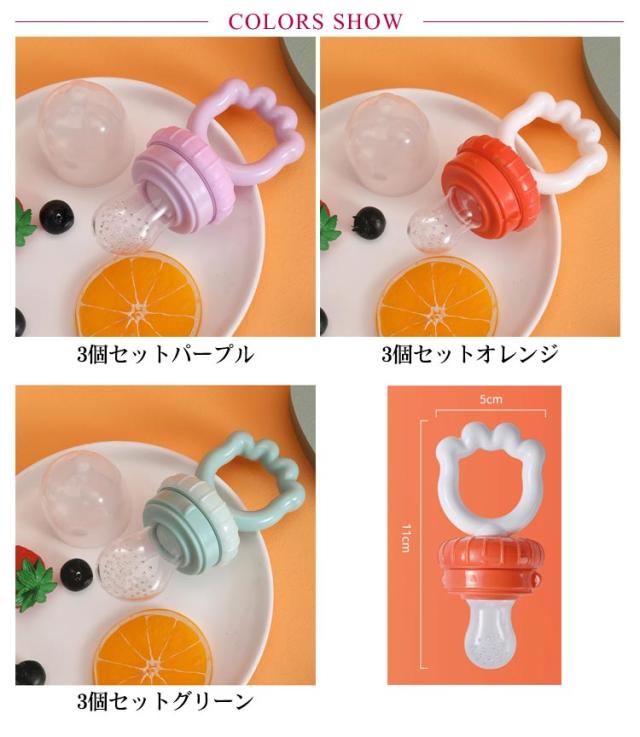 COLORS SHOW

3個セットパープル

3個セットオレンジ

3個セットグリーン

5cm

11cm