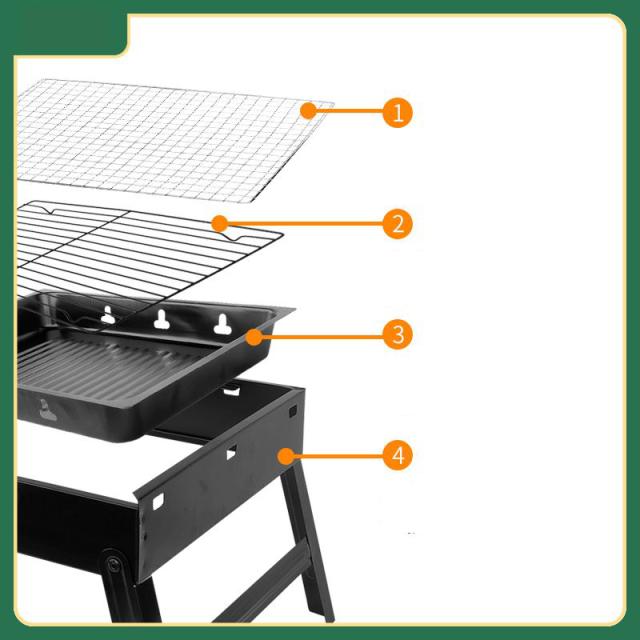 1
2
3
4