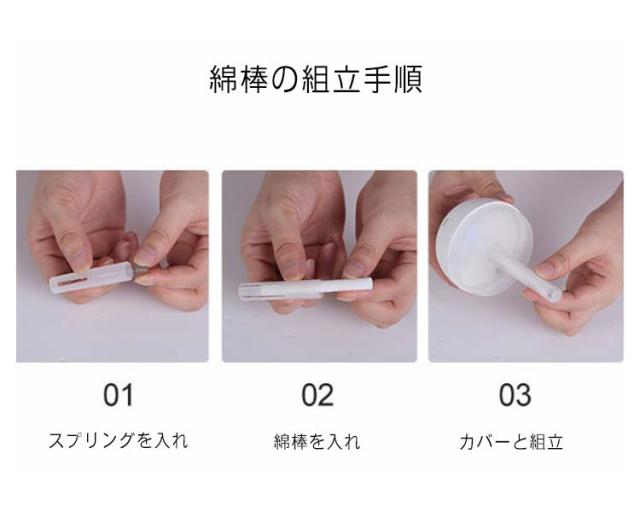 綿棒の組立手順

01

スプリングを入れ

02

綿棒を入れ

03

カバーと組立