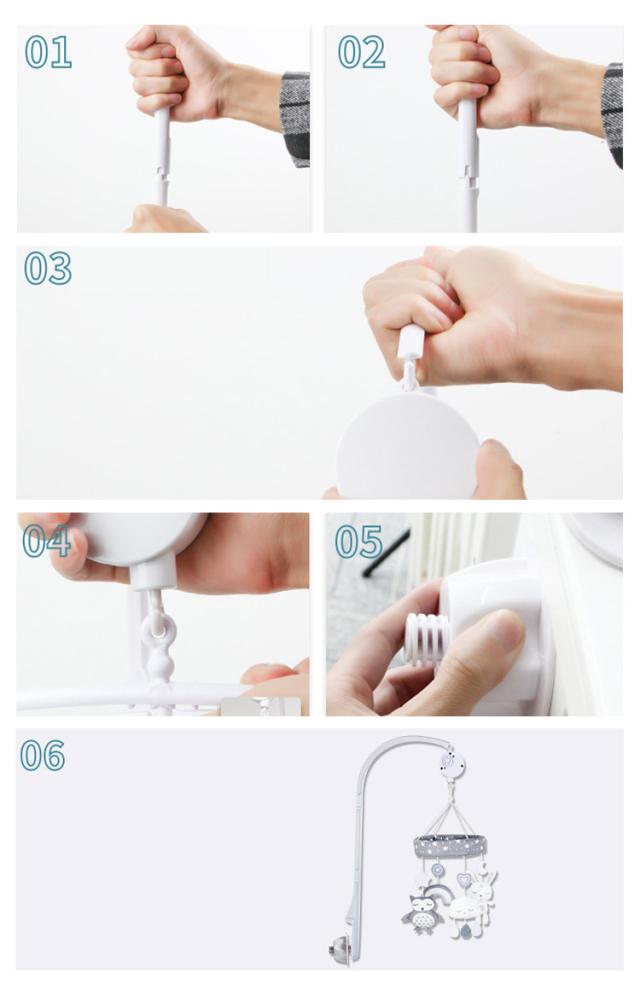 01

02

03

04

05

06