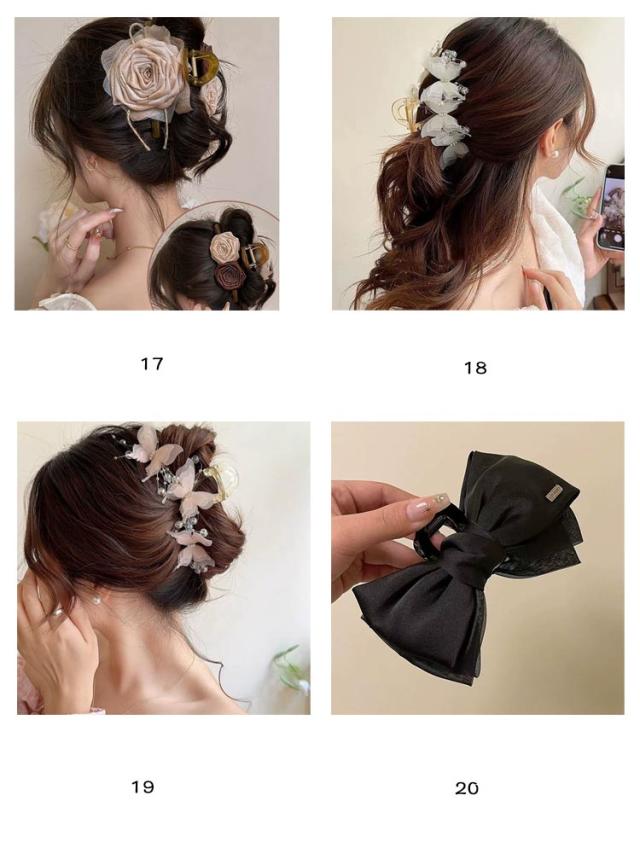 17

18

19

20