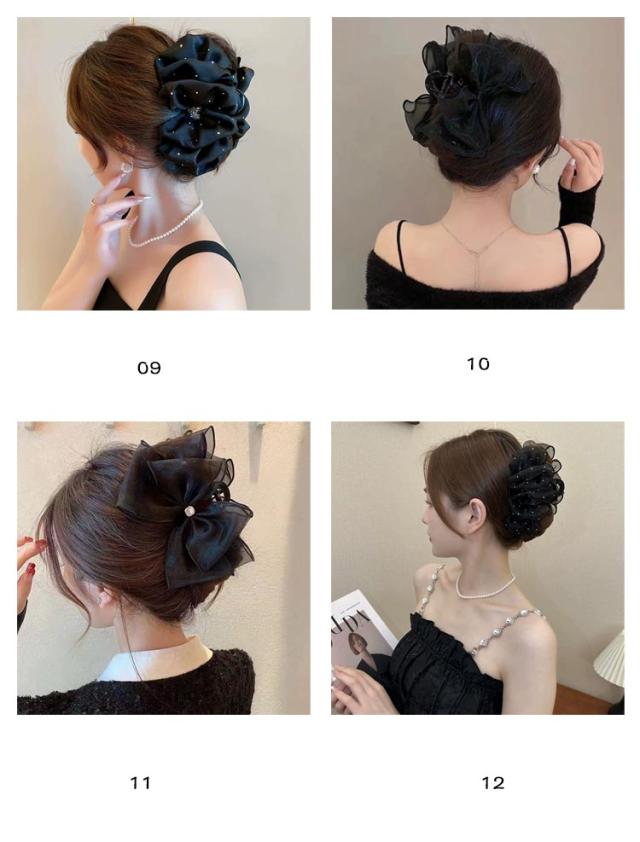 09

10

11

12