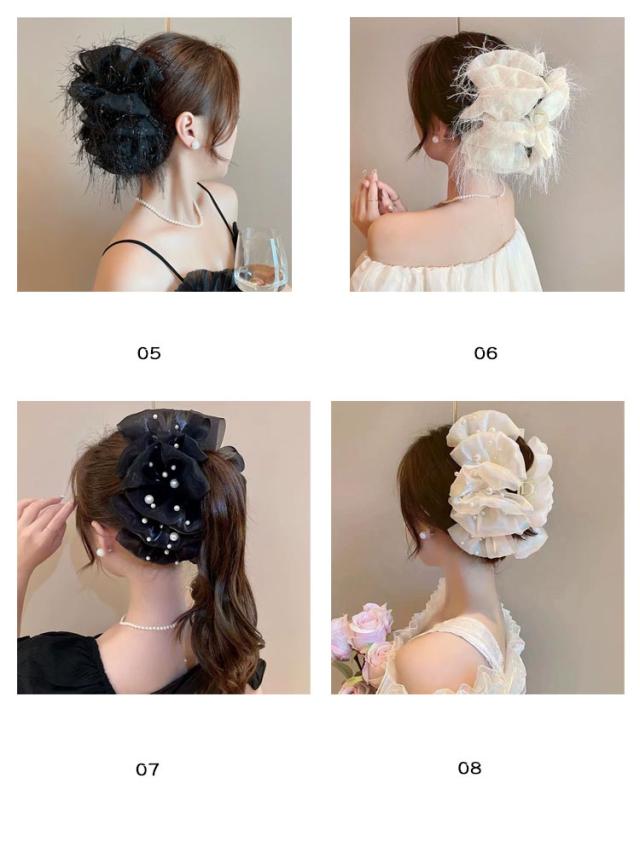 05

06

07

08