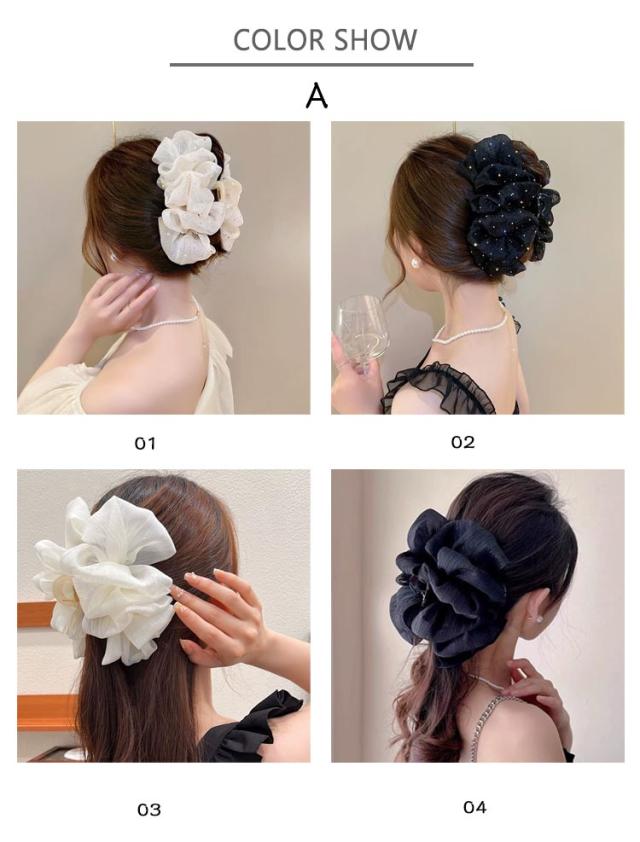 COLOR SHOW

A

01

02

03

04