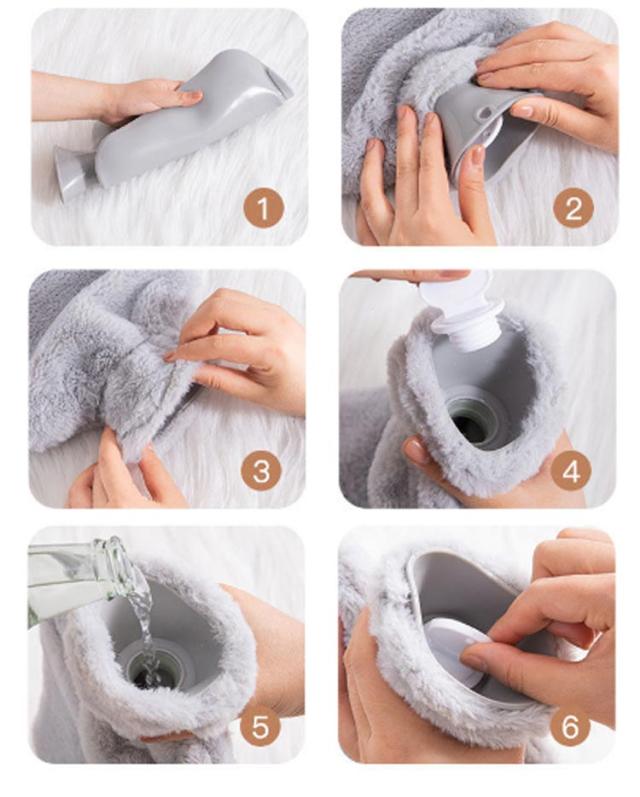 1

2

3

4

5

6