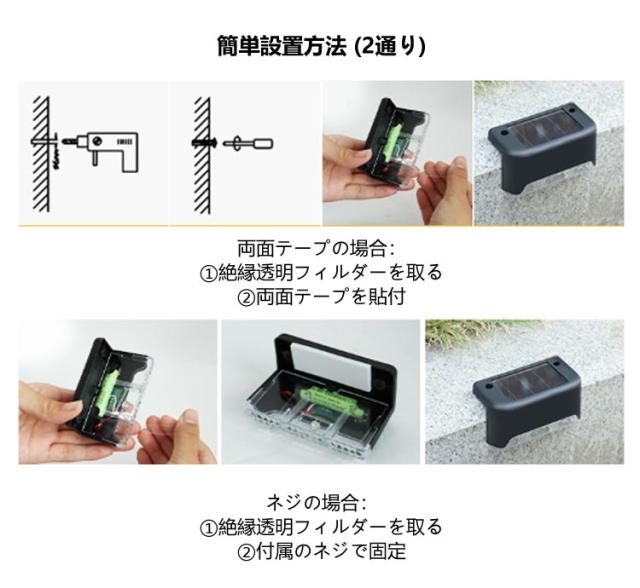 簡単設置方法 (2通り)

両面テープの場合:
①絶縁透明フィルダーを取る
②両面テープを貼付

ネジの場合:
①絶縁透明フィルダーを取る
②付属のネジで固定