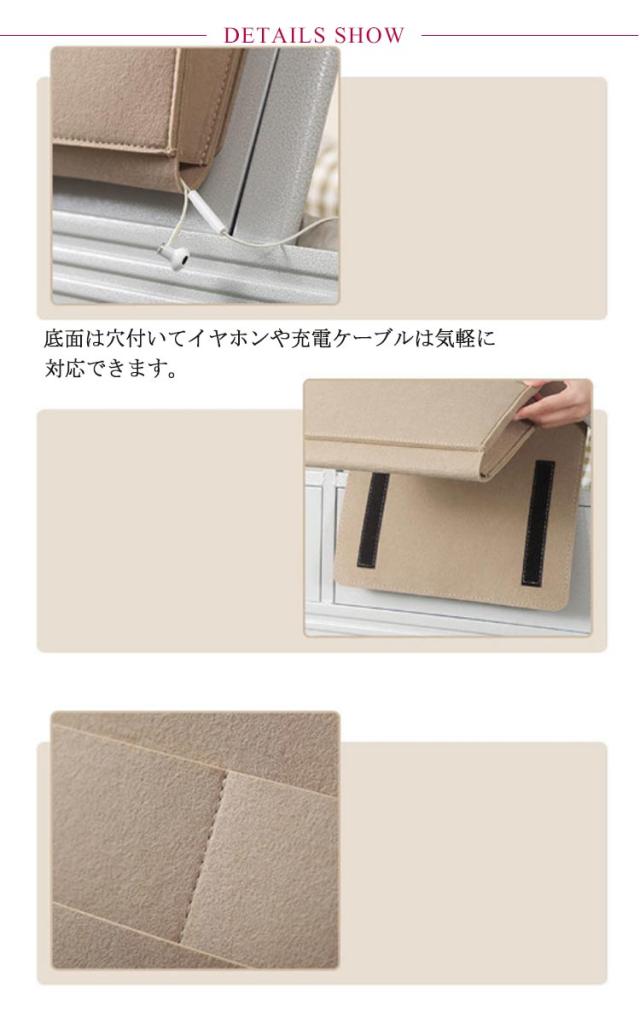 DETAILS SHOW

底面は穴付いてイヤホンや充電ケーブルは気軽に対応できます。