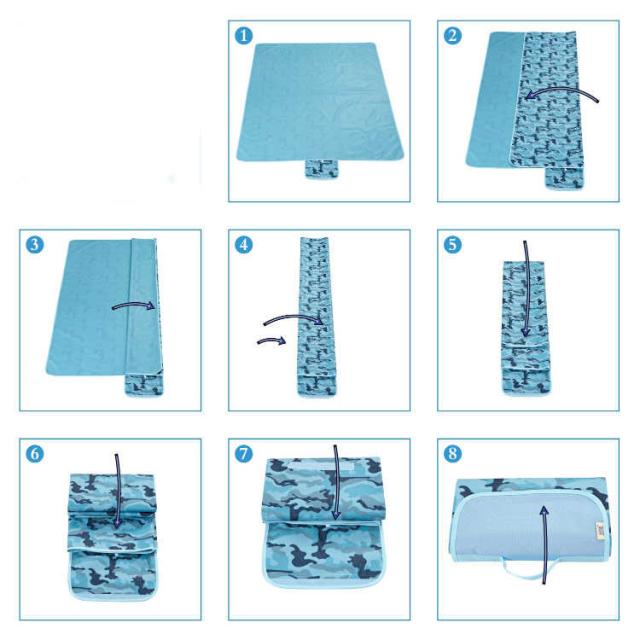 1

2

3

4

5

6

7

8