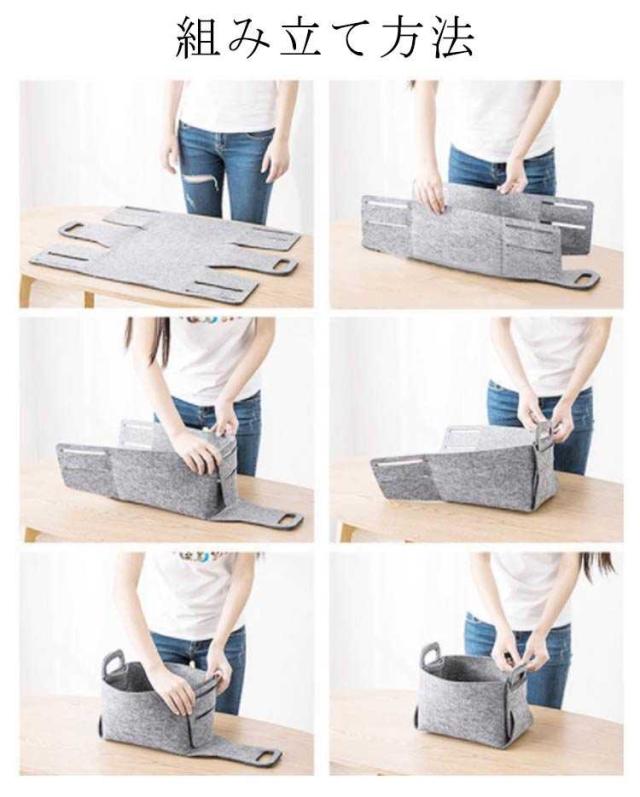 組み立て方法