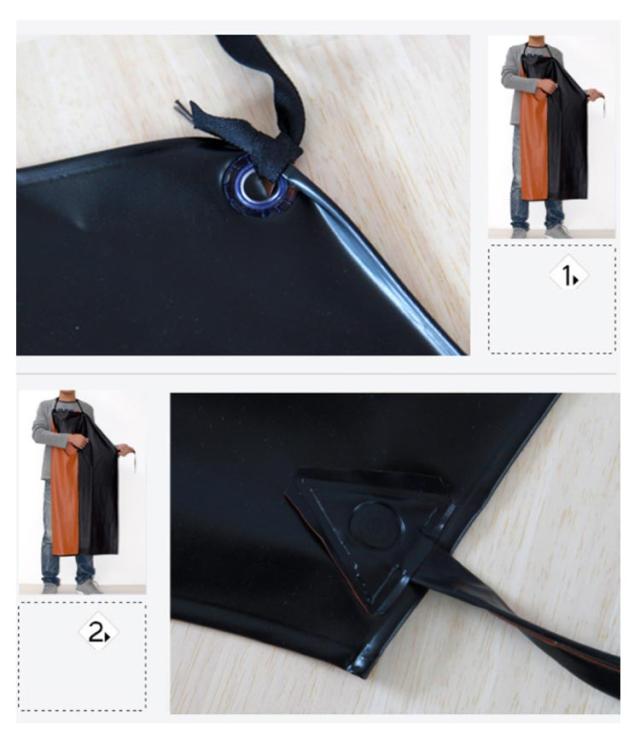 1

2